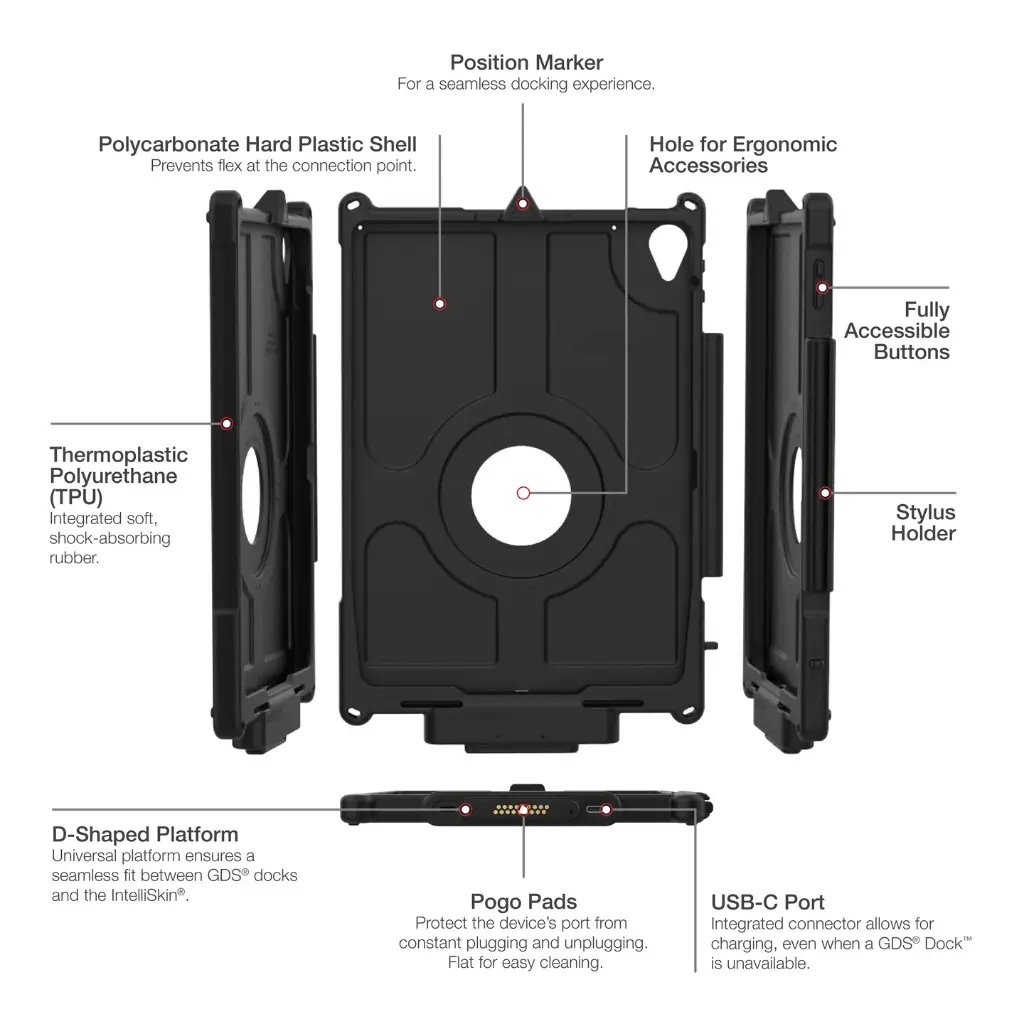 Position Marker
For a seamless docking experience.

Polycarbonate Hard Plastic Shell
Prevents flex at the connection point.

Hole for Ergonomic Accessories

Fully Accessible Buttons

Thermoplastic Polyurethane (TPU)
Integrated soft, shock-absorbing rubber.

Stylus Holder

D-Shaped Platform
Universal platform ensures a seamless fit between GDS® docks and the IntelliSkin®.

Pogo Pads
Protect the device's port from constant plugging and unplugging. Flat for easy cleaning.

USB-C Port
Integrated connector allows for charging, even when a GDS® Dock™ is unavailable.