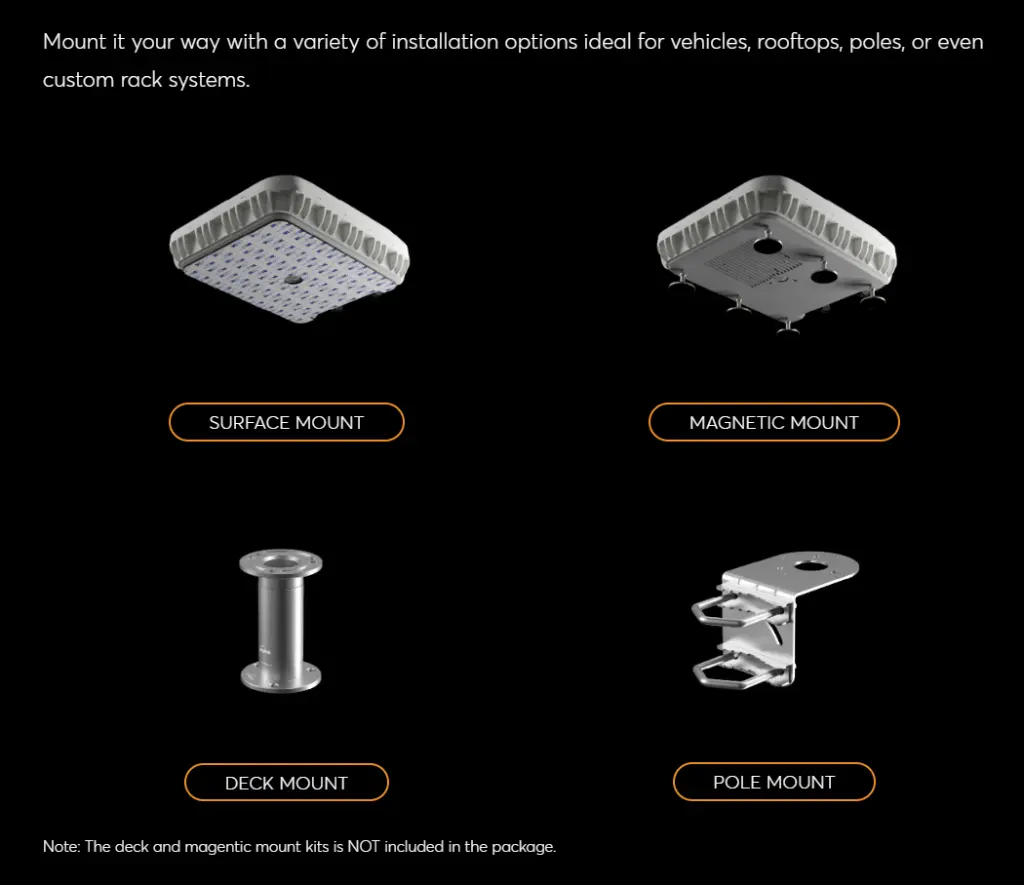 Mount it your way with a variety of installation options ideal for vehicles, rooftops, poles, or even custom rack systems.

SURFACE MOUNT

MAGNETIC MOUNT

DECK MOUNT

POLE MOUNT

Note: The deck and magentic mount kits is NOT included in the package.